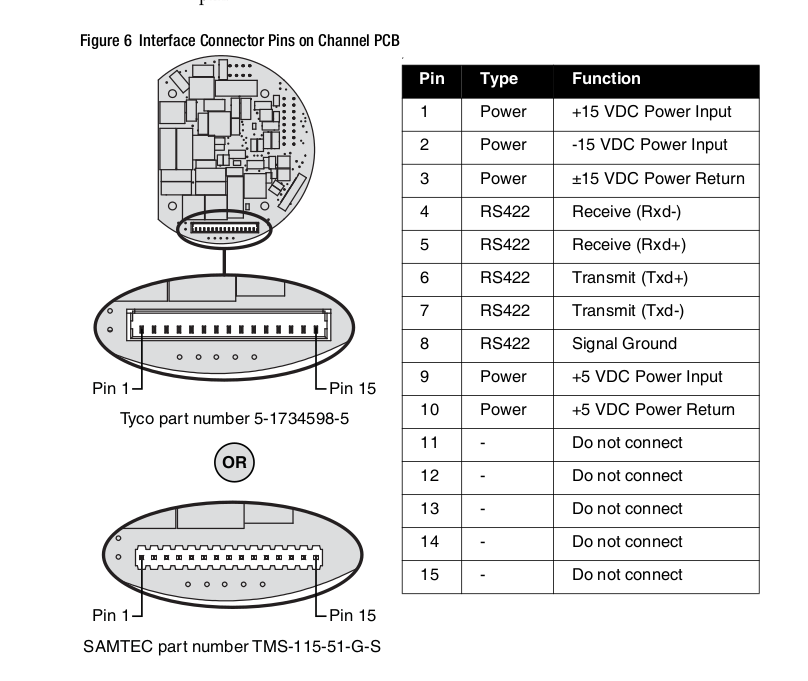 Figure 6 Interface Connector Pins on Channel PCB

Pin 1
Pin 15
Tyco part number 5-1734598-5

OR

Pin 1
Pin 15
SAMTEC part number TMS-115-51-G-S

| Pin | Type | Function |
|---|---|---|
| 1 | Power | +15 VDC Power Input |
| 2 | Power | -15 VDC Power Input |
| 3 | Power | ±15 VDC Power Return |
| 4 | RS422 | Receive (Rxd-) |
| 5 | RS422 | Receive (Rxd+) |
| 6 | RS422 | Transmit (Txd+) |
| 7 | RS422 | Transmit (Txd-) |
| 8 | RS422 | Signal Ground |
| 9 | Power | +5 VDC Power Input |
| 10 | Power | +5 VDC Power Return |
| 11 | - | Do not connect |
| 12 | - | Do not connect |
| 13 | - | Do not connect |
| 14 | - | Do not connect |
| 15 | - | Do not connect |